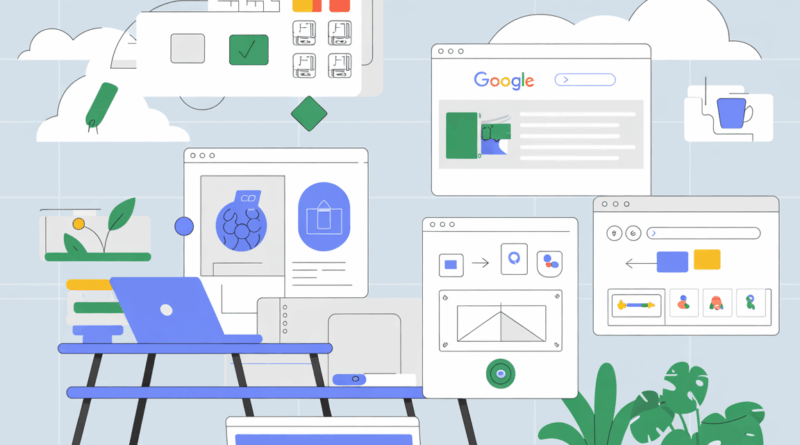 Google