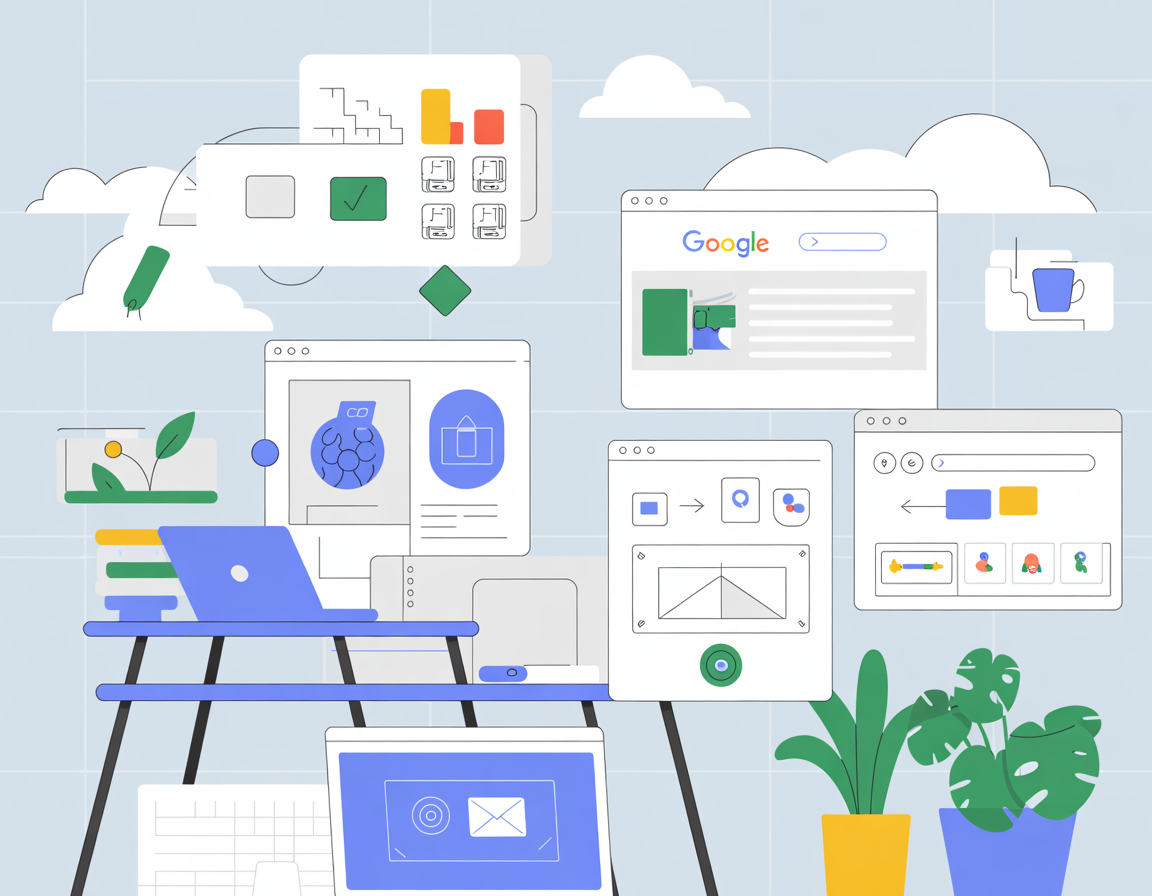 Google